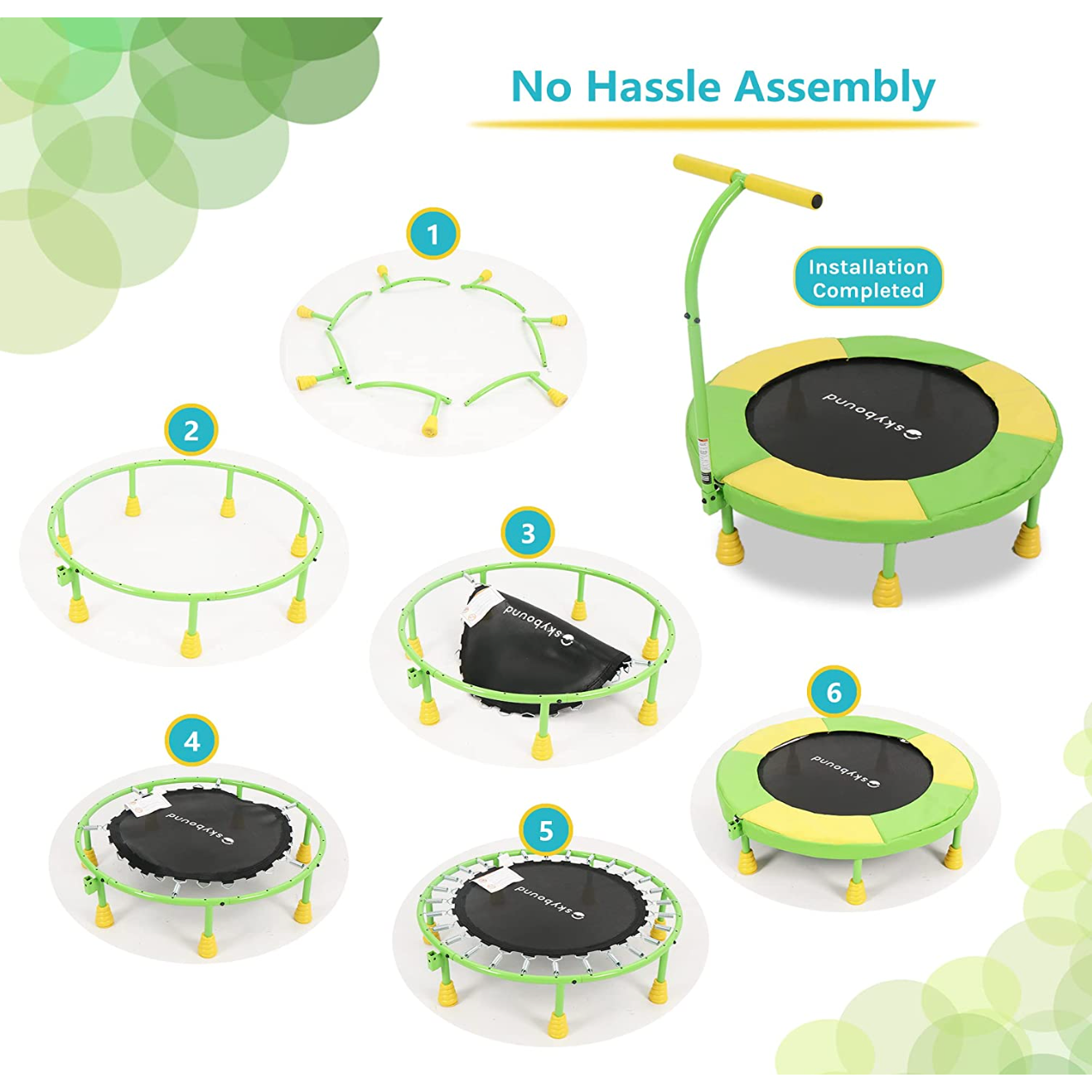 No Hassle Assembly

1

Installation Completed

skybound

2

3

skybound

4

skybound

5

skybound

6

skybound