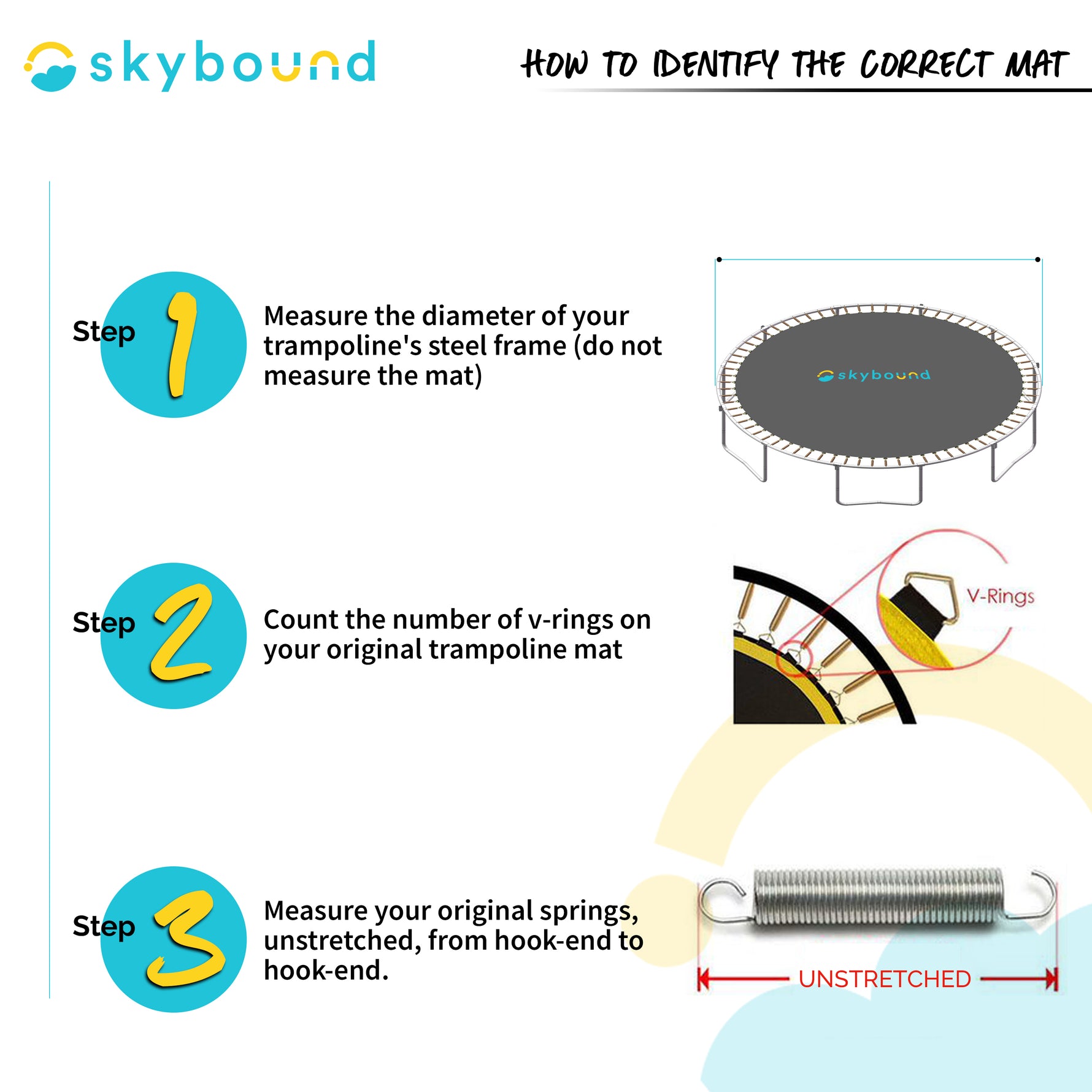 skybound

HOW TO IDENTIFY THE CORRECT MAT

Step 1

Measure the diameter of your trampoline's steel frame (do not measure the mat)

skybound

Step 2

Count the number of v-rings on your original trampoline mat

V-Rings

Step 3

Measure your original springs, unstretched, from hook-end to hook-end.

UNSTRETCHED