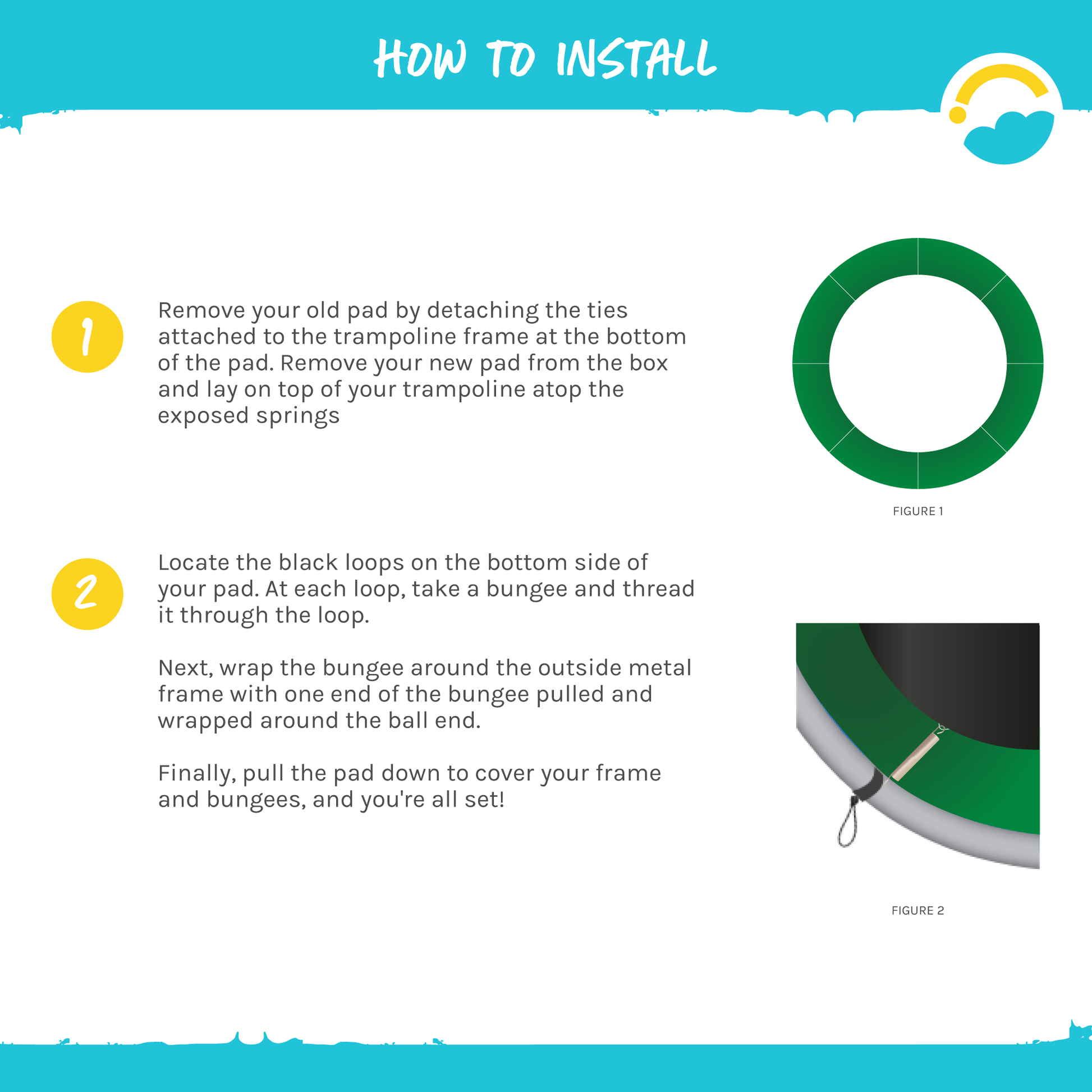 HOW TO INSTALL

1

Remove your old pad by detaching the ties attached to the trampoline frame at the bottom of the pad. Remove your new pad from the box and lay on top of your trampoline atop the exposed springs

FIGURE 1

2

Locate the black loops on the bottom side of your pad. At each loop, take a bungee and thread it through the loop.

Next, wrap the bungee around the outside metal frame with one end of the bungee pulled and wrapped around the ball end.

Finally, pull the pad down to cover your frame and bungees, and you're all set!

FIGURE 2