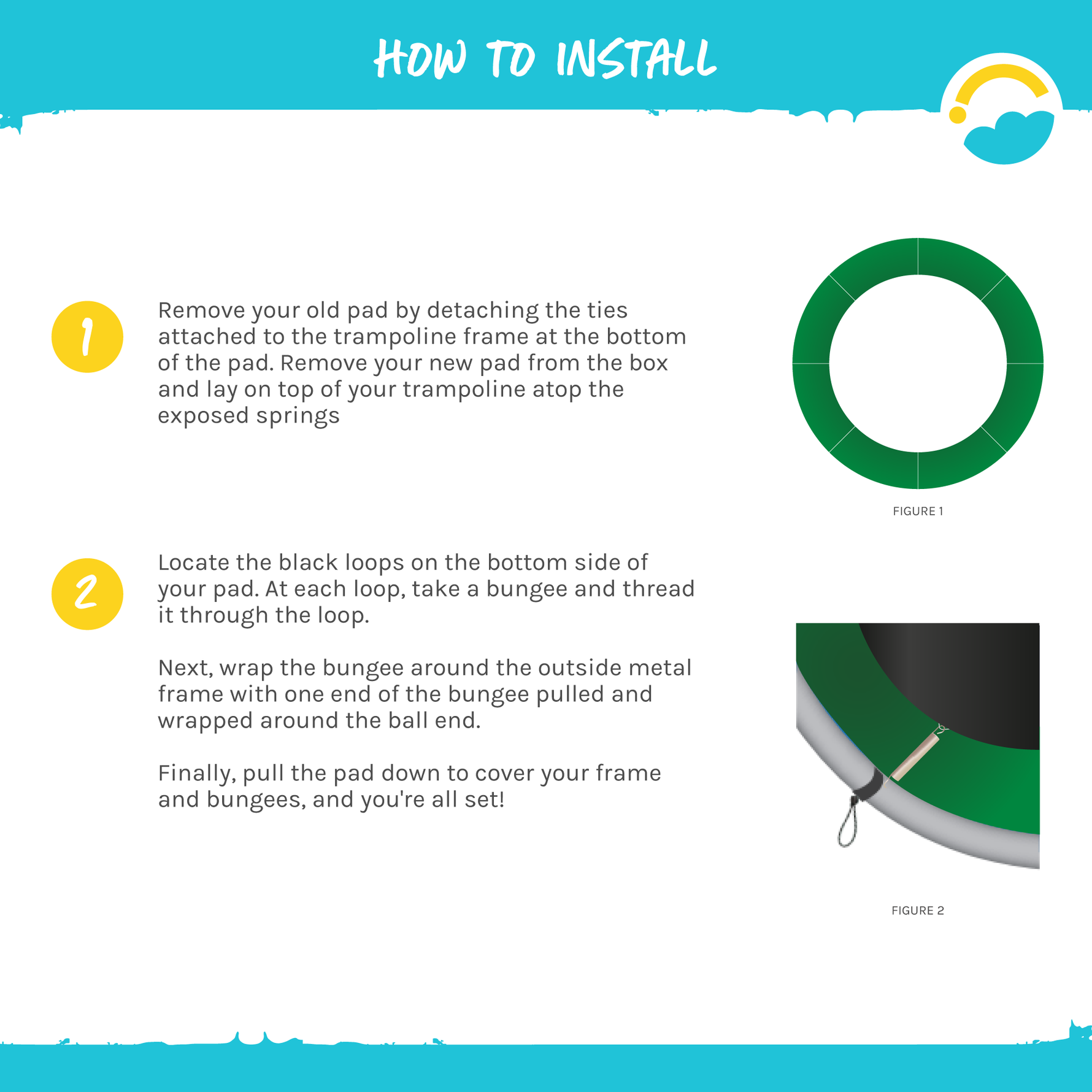 HOW TO INSTALL

1

Remove your old pad by detaching the ties attached to the trampoline frame at the bottom of the pad. Remove your new pad from the box and lay on top of your trampoline atop the exposed springs

FIGURE 1

2

Locate the black loops on the bottom side of your pad. At each loop, take a bungee and thread it through the loop.

Next, wrap the bungee around the outside metal frame with one end of the bungee pulled and wrapped around the ball end.

Finally, pull the pad down to cover your frame and bungees, and you're all set!

FIGURE 2