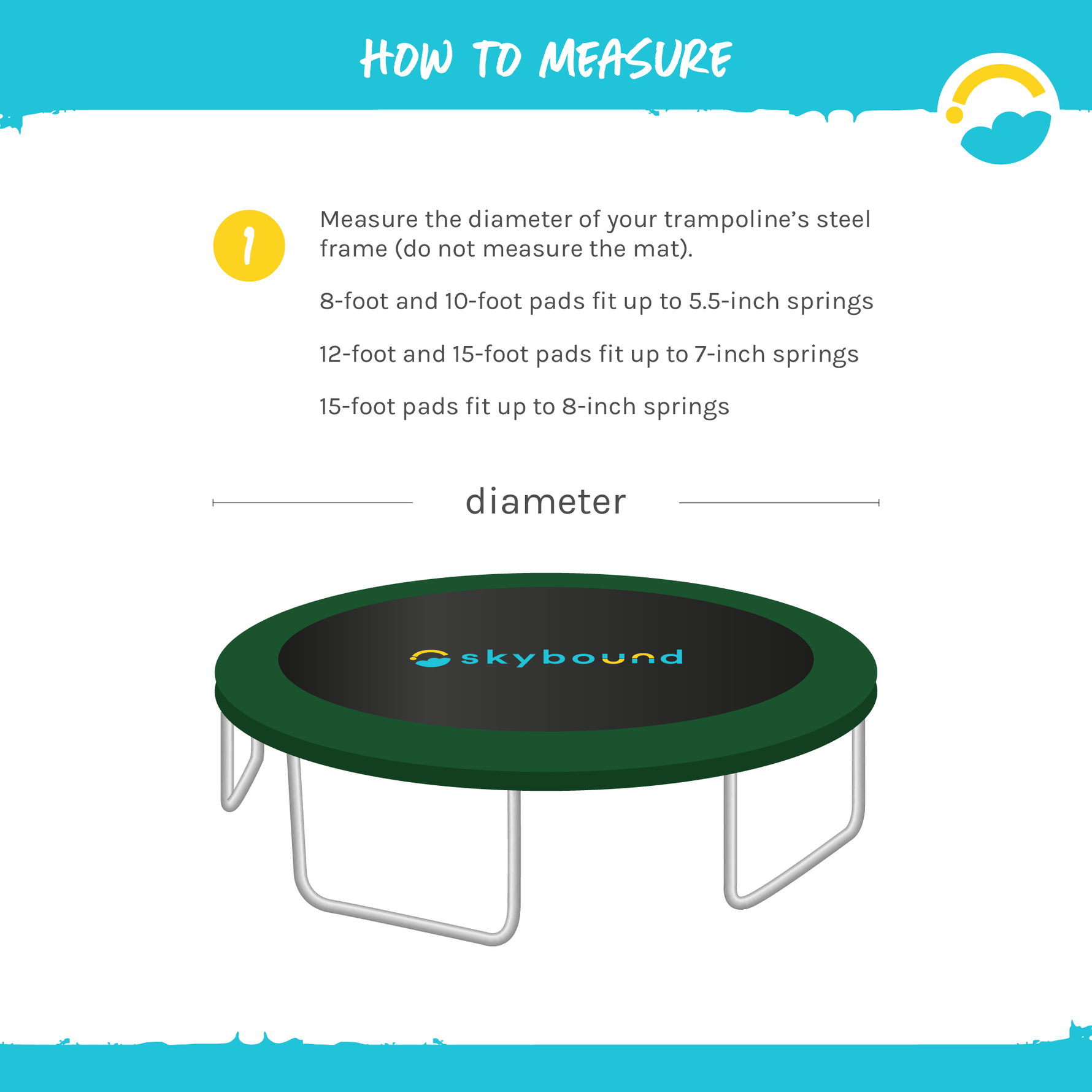 HOW TO MEASURE

1

Measure the diameter of your trampoline's steel frame (do not measure the mat).

8-foot and 10-foot pads fit up to 5.5-inch springs

12-foot and 15-foot pads fit up to 7-inch springs

15-foot pads fit up to 8-inch springs

diameter

skybound