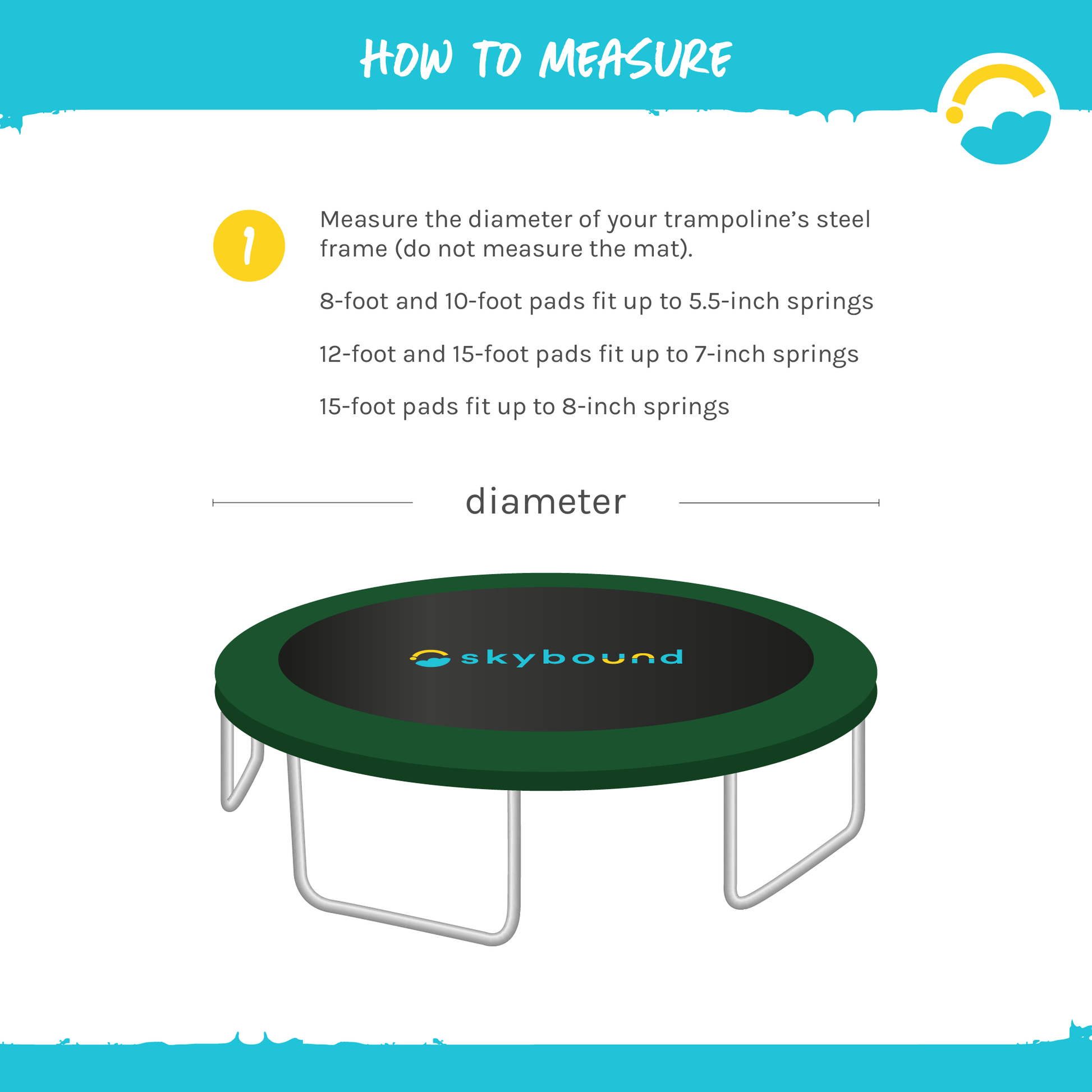 HOW TO MEASURE

1

Measure the diameter of your trampoline's steel frame (do not measure the mat).

8-foot and 10-foot pads fit up to 5.5-inch springs

12-foot and 15-foot pads fit up to 7-inch springs

15-foot pads fit up to 8-inch springs

diameter

skybound