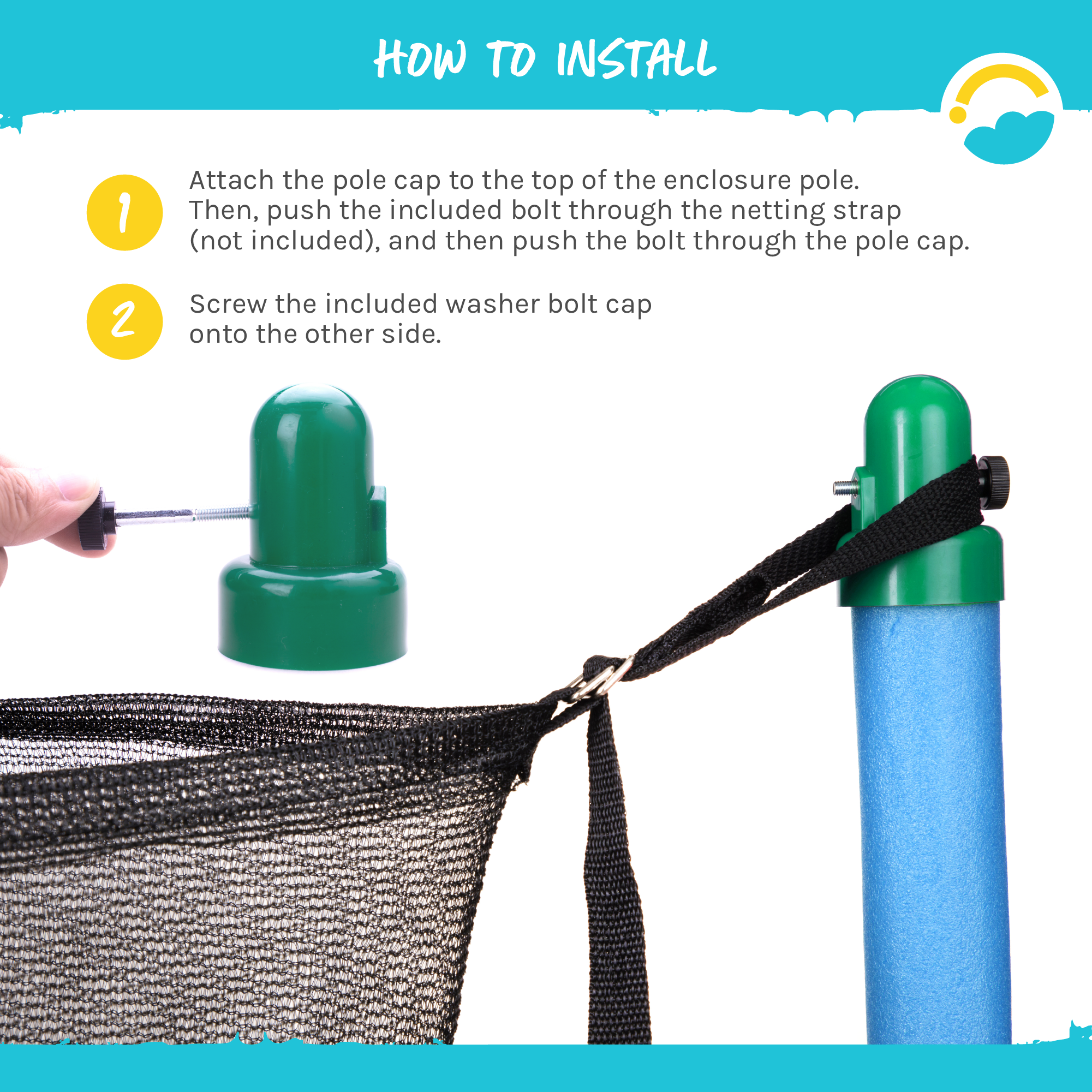 HOW TO INSTALL

1

Attach the pole cap to the top of the enclosure pole. Then, push the included bolt through the netting strap (not included), and then push the bolt through the pole cap.

2

Screw the included washer bolt cap onto the other side.