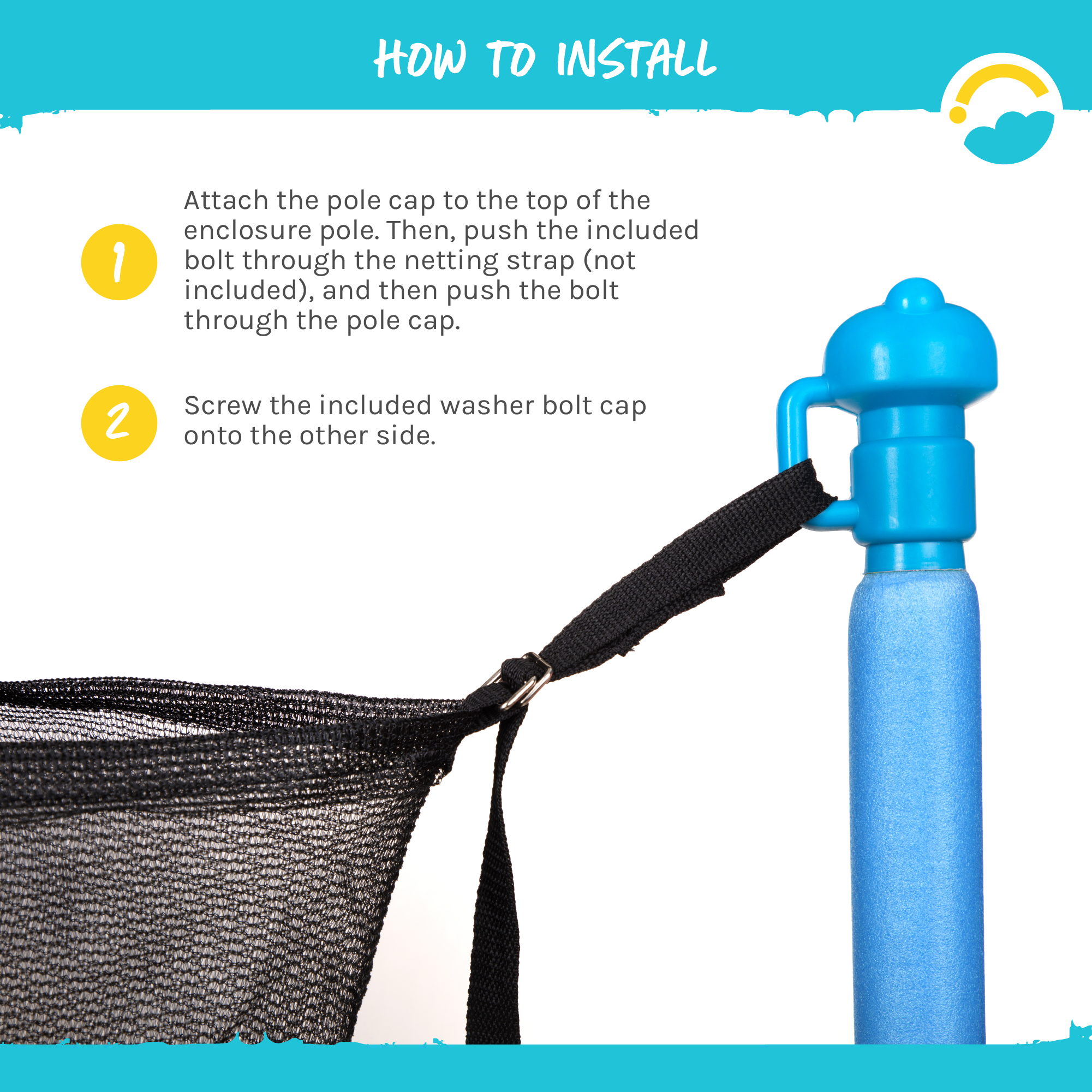 HOW TO INSTALL

1

Attach the pole cap to the top of the enclosure pole. Then, push the included bolt through the netting strap (not included), and then push the bolt through the pole cap.

2

Screw the included washer bolt cap onto the other side.