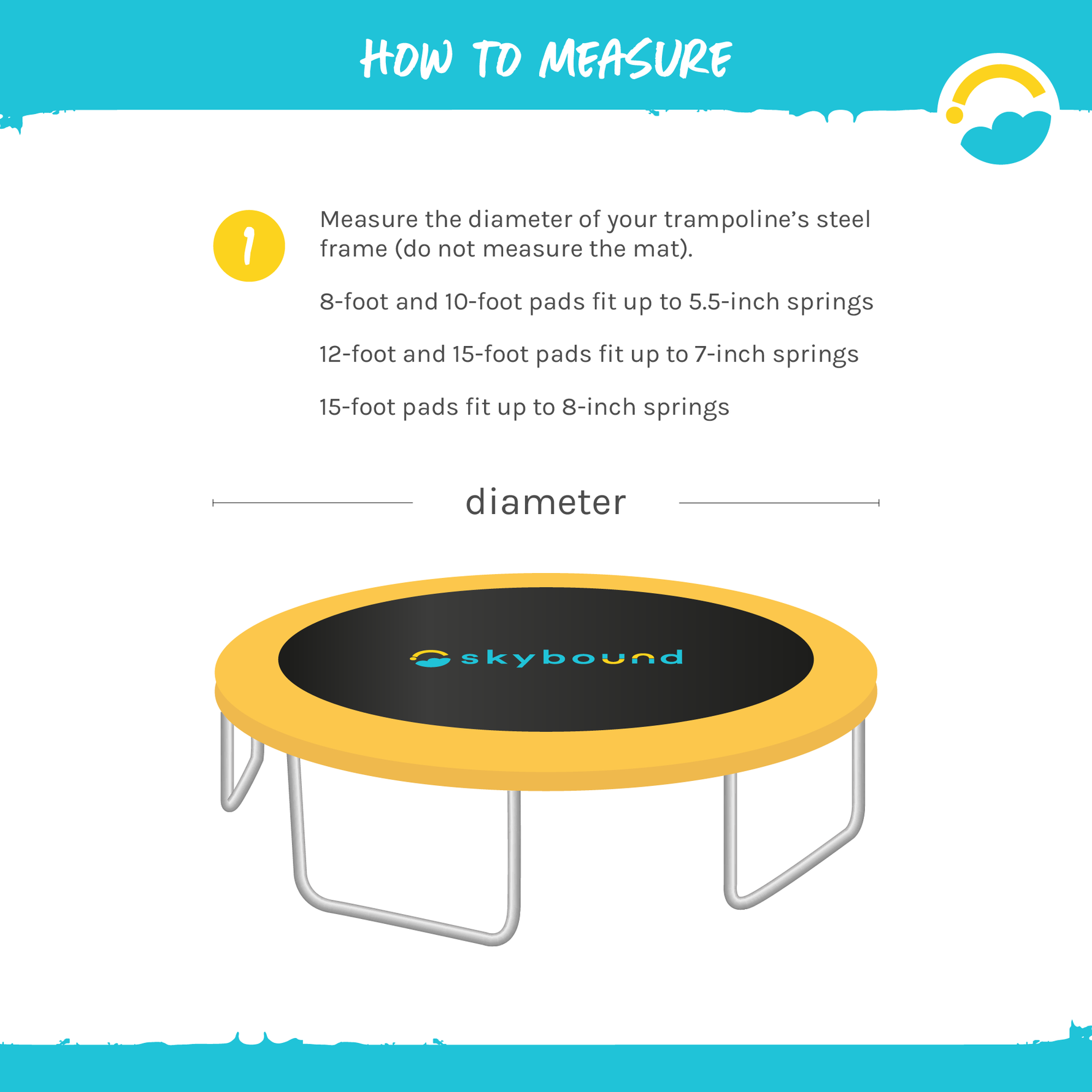 HOW TO MEASURE

1

Measure the diameter of your trampoline's steel frame (do not measure the mat).

8-foot and 10-foot pads fit up to 5.5-inch springs

12-foot and 15-foot pads fit up to 7-inch springs

15-foot pads fit up to 8-inch springs

diameter

skybound