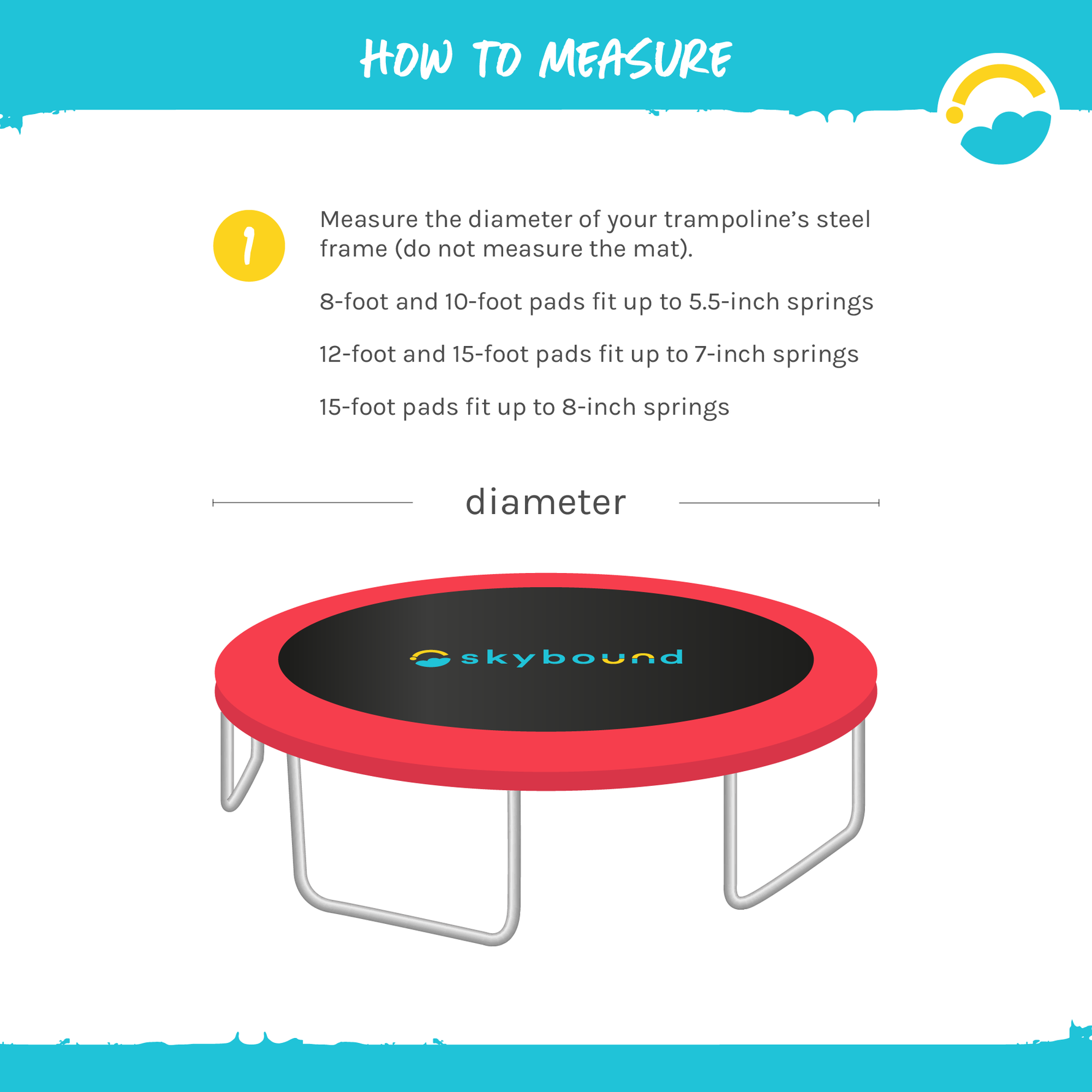 HOW TO MEASURE

1

Measure the diameter of your trampoline's steel frame (do not measure the mat).

8-foot and 10-foot pads fit up to 5.5-inch springs

12-foot and 15-foot pads fit up to 7-inch springs

15-foot pads fit up to 8-inch springs

diameter

skybound