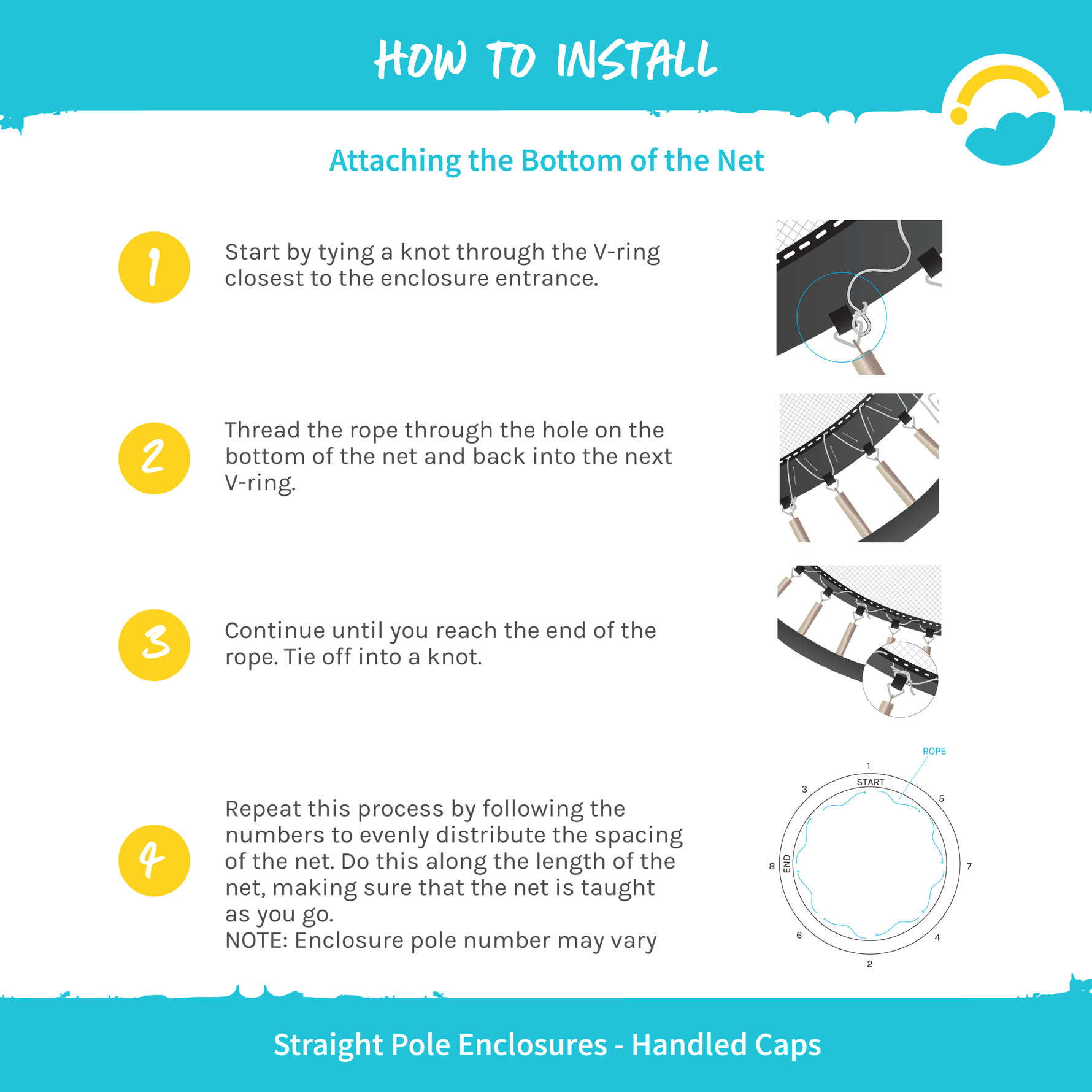 HOW TO INSTALL

Attaching the Bottom of the Net

1

Start by tying a knot through the V-ring closest to the enclosure entrance.

2

Thread the rope through the hole on the bottom of the net and back into the next V-ring.

3

Continue until you reach the end of the rope. Tie off into a knot.

4

Repeat this process by following the numbers to evenly distribute the spacing of the net. Do this along the length of the net, making sure that the net is taught as you go.
NOTE: Enclosure pole number may vary

ROPE
1
START
3
5
8
END
7
6
4
2

Straight Pole Enclosures - Handled Caps