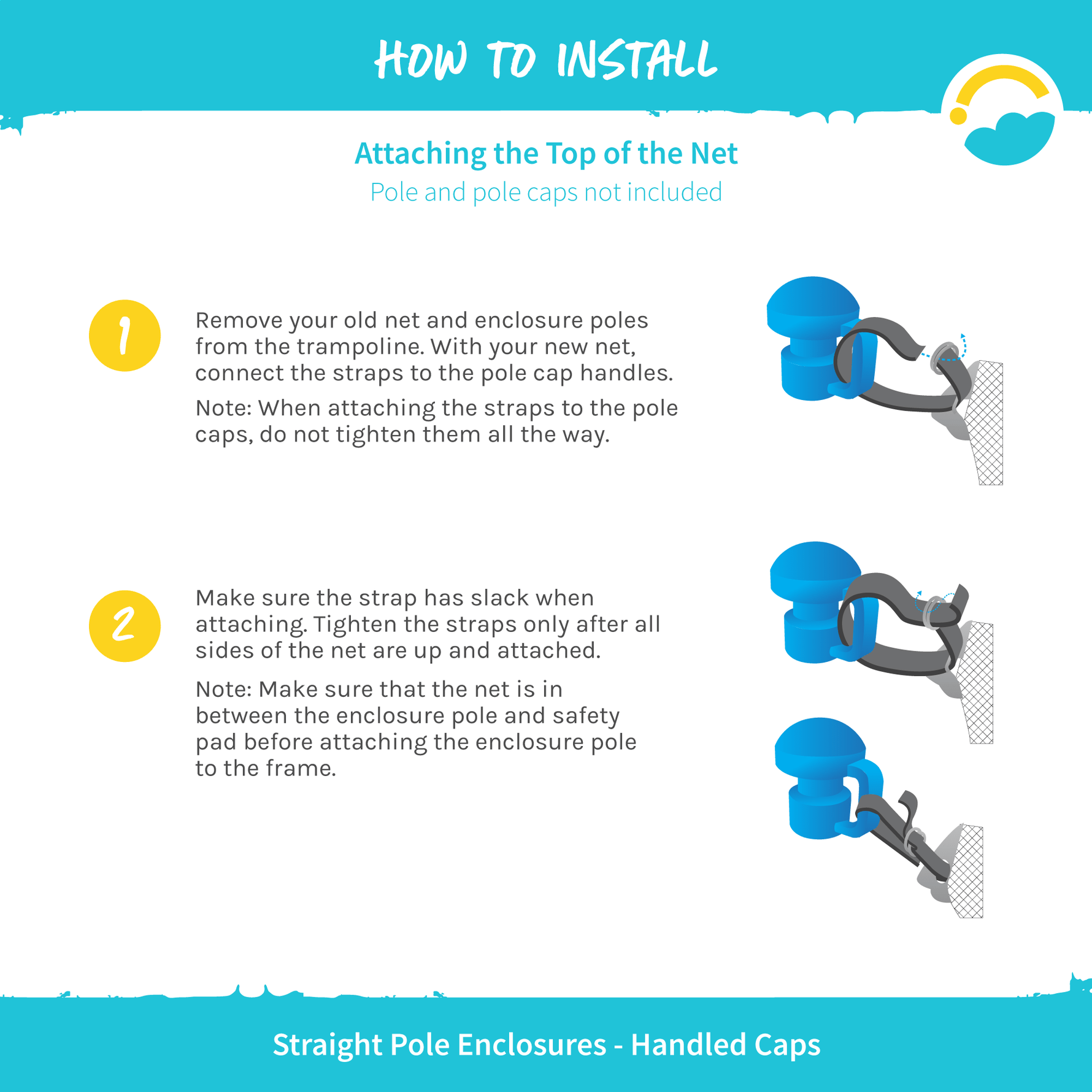 HOW TO INSTALL

Attaching the Top of the Net

Pole and pole caps not included

1

Remove your old net and enclosure poles from the trampoline. With your new net, connect the straps to the pole cap handles.

Note: When attaching the straps to the pole caps, do not tighten them all the way.

2

Make sure the strap has slack when attaching. Tighten the straps only after all sides of the net are up and attached.

Note: Make sure that the net is in between the enclosure pole and safety pad before attaching the enclosure pole to the frame.

Straight Pole Enclosures - Handled Caps