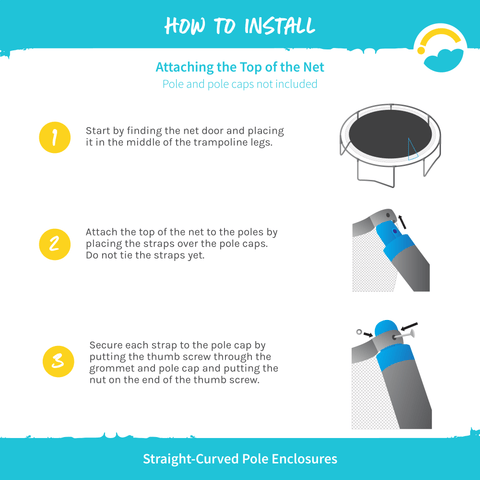 HOW TO INSTALL

Attaching the Top of the Net
Pole and pole caps not included

1
Start by finding the net door and placing it in the middle of the trampoline legs.

2
Attach the top of the net to the poles by placing the straps over the pole caps. Do not tie the straps yet.

3
Secure each strap to the pole cap by putting the thumb screw through the grommet and pole cap and putting the nut on the end of the thumb screw.

Straight-Curved Pole Enclosures