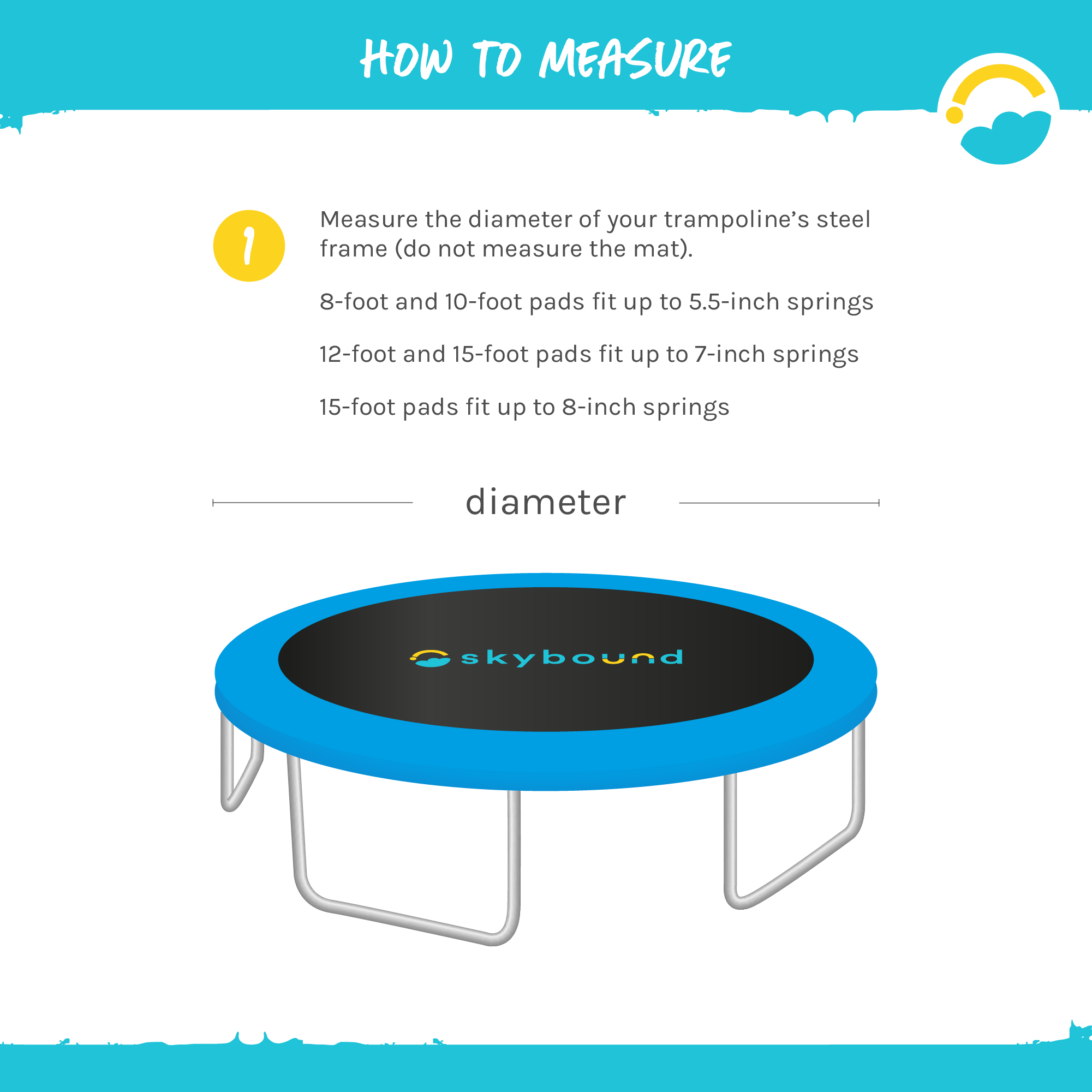 HOW TO MEASURE

1

Measure the diameter of your trampoline's steel frame (do not measure the mat).

8-foot and 10-foot pads fit up to 5.5-inch springs

12-foot and 15-foot pads fit up to 7-inch springs

15-foot pads fit up to 8-inch springs

diameter

skybound