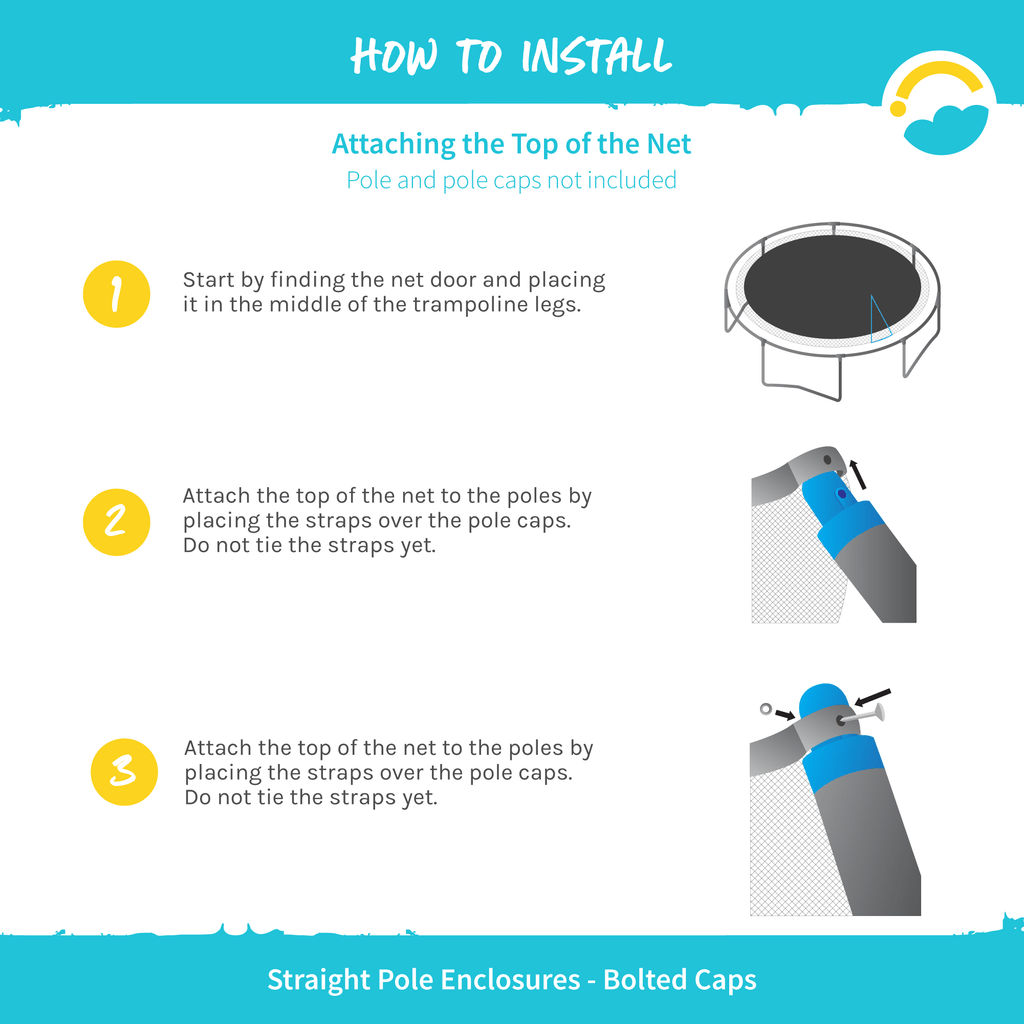 HOW TO INSTALL

Attaching the Top of the Net

Pole and pole caps not included

1

Start by finding the net door and placing it in the middle of the trampoline legs.

2

Attach the top of the net to the poles by placing the straps over the pole caps. Do not tie the straps yet.

3

Attach the top of the net to the poles by placing the straps over the pole caps. Do not tie the straps yet.

Straight Pole Enclosures - Bolted Caps