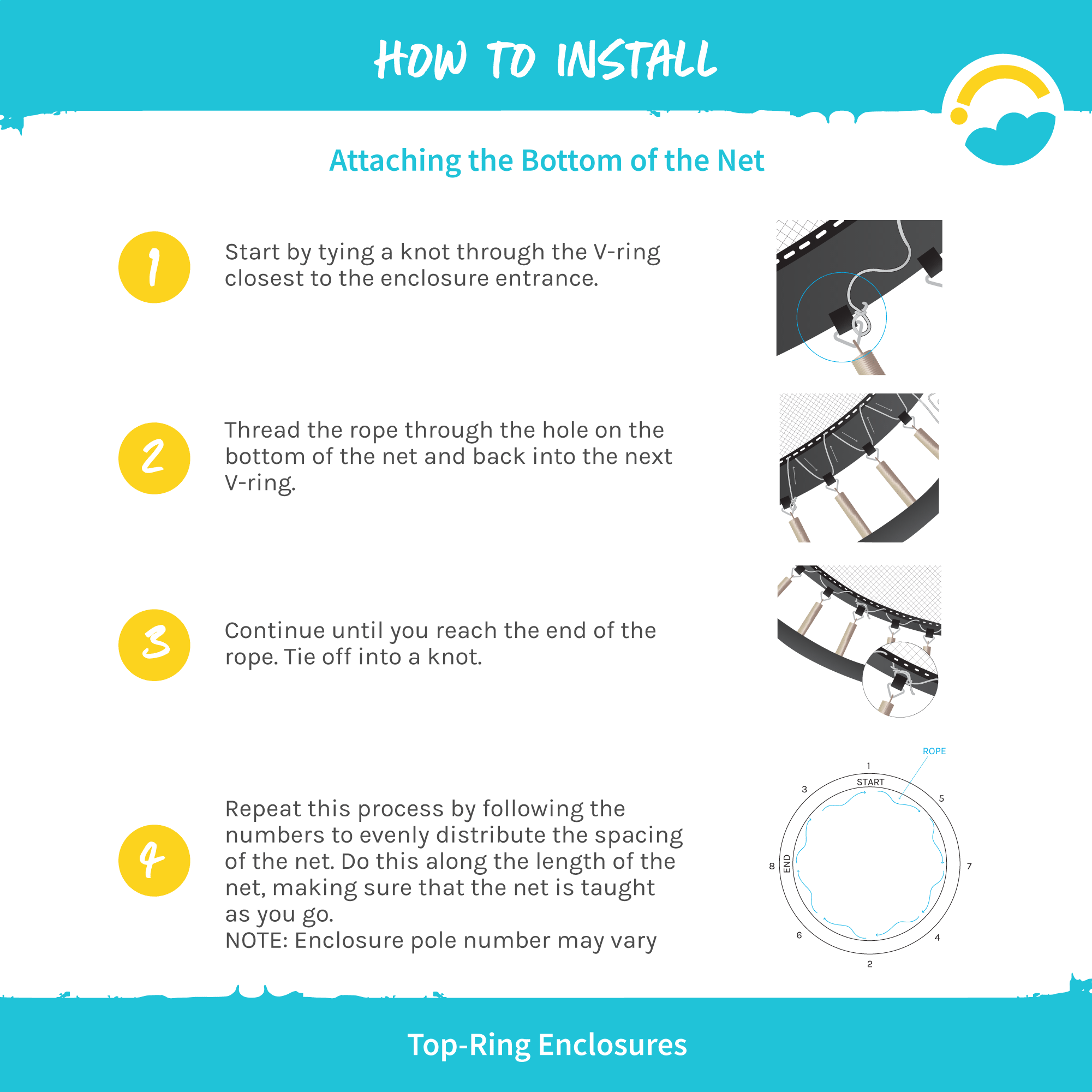 HOW TO INSTALL

Attaching the Bottom of the Net

1

Start by tying a knot through the V-ring closest to the enclosure entrance.

2

Thread the rope through the hole on the bottom of the net and back into the next V-ring.

3

Continue until you reach the end of the rope. Tie off into a knot.

4

Repeat this process by following the numbers to evenly distribute the spacing of the net. Do this along the length of the net, making sure that the net is taught as you go.
NOTE: Enclosure pole number may vary

ROPE
1
START
3
5
8
END
7
6
4
2

Top-Ring Enclosures