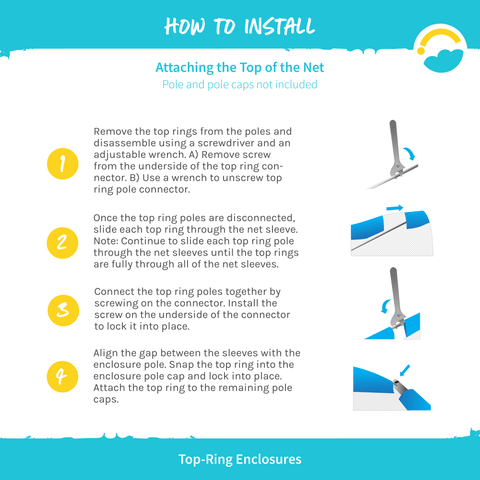 HOW TO INSTALL

Attaching the Top of the Net
Pole and pole caps not included

1
Remove the top rings from the poles and disassemble using a screwdriver and an adjustable wrench. A) Remove screw from the underside of the top ring connector. B) Use a wrench to unscrew top ring pole connector.

2
Once the top ring poles are disconnected, slide each top ring through the net sleeve. Note: Continue to slide each top ring pole through the net sleeves until the top rings are fully through all of the net sleeves.

3
Connect the top ring poles together by screwing on the connector. Install the screw on the underside of the connector to lock it into place.

4
Align the gap between the sleeves with the enclosure pole. Snap the top ring into the enclosure pole cap and lock into place. Attach the top ring to the remaining pole caps.

Top-Ring Enclosures