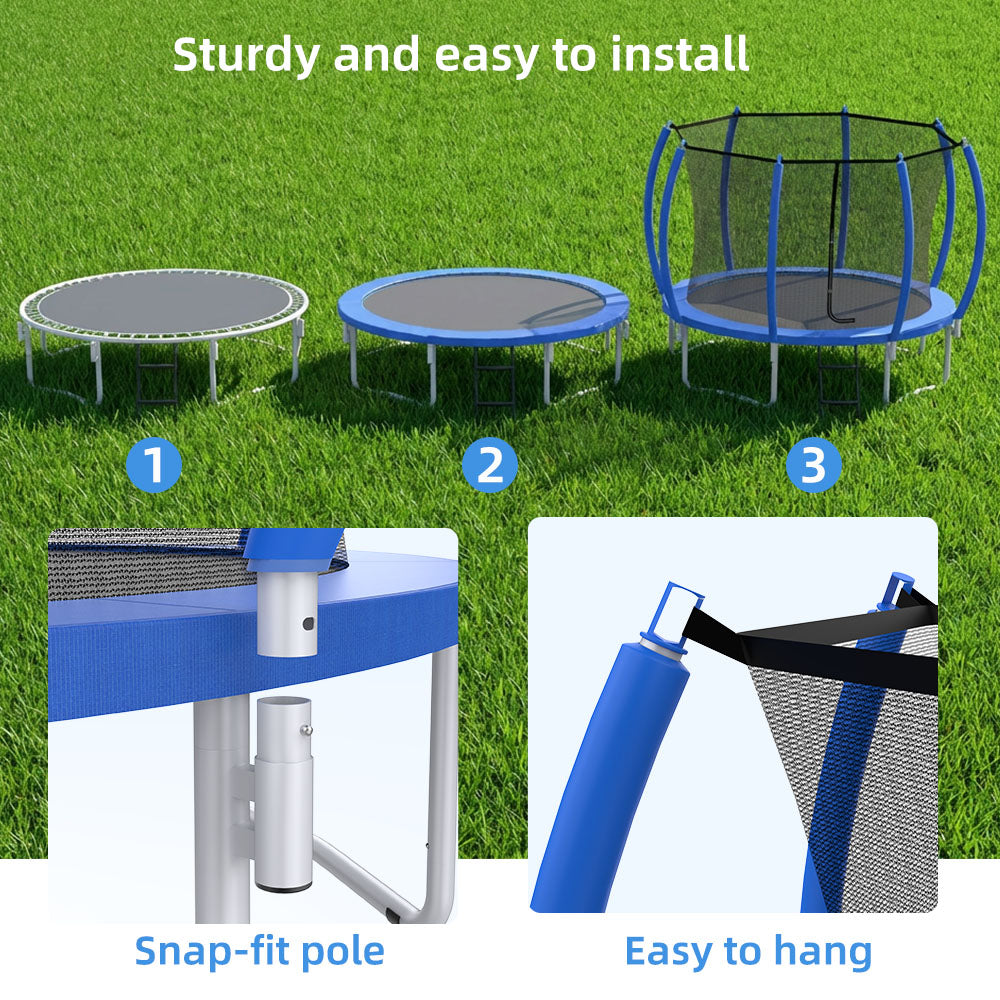 Sturdy and easy to install

1

2

3

Snap-fit pole

Easy to hang