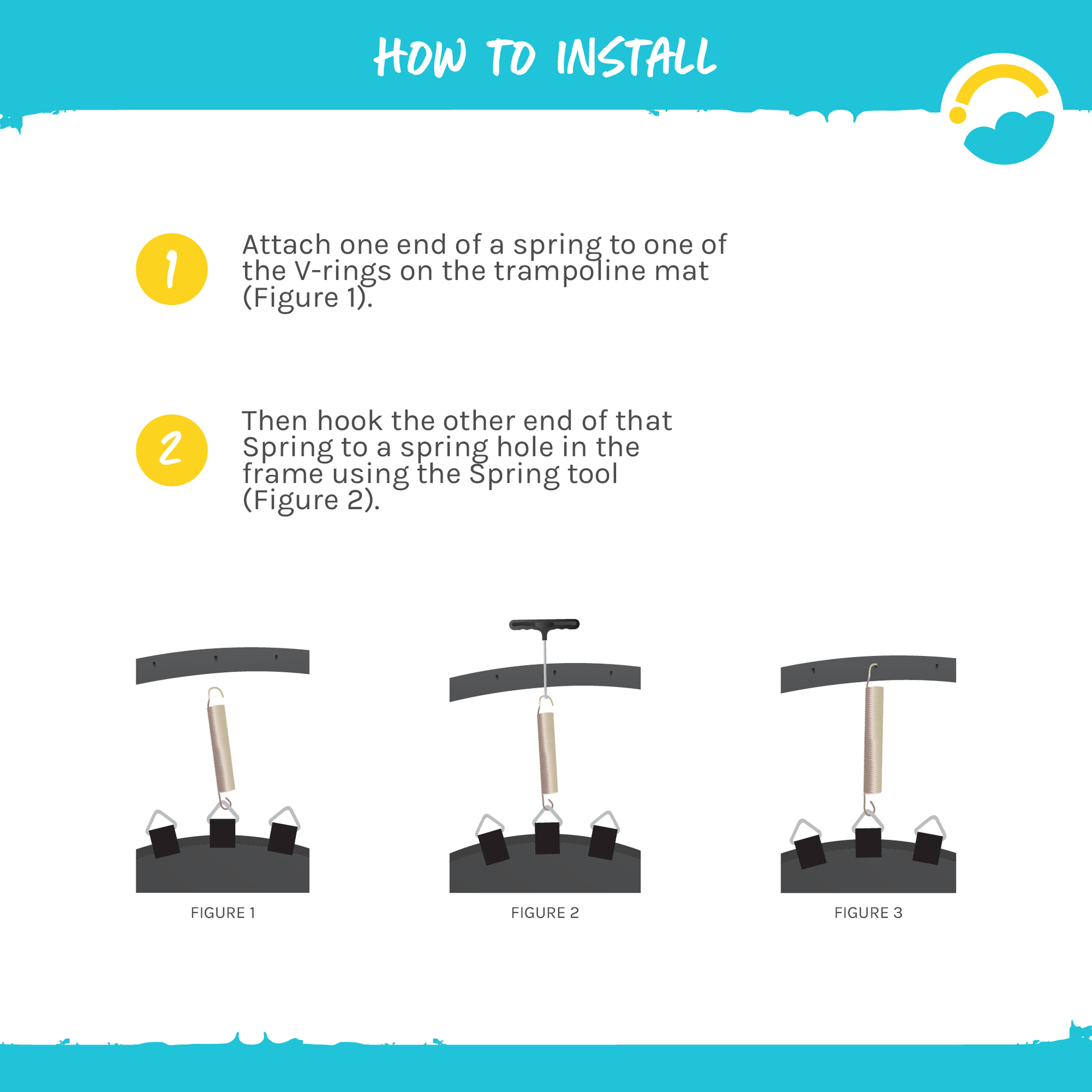 HOW TO INSTALL

1

Attach one end of a spring to one of the V-rings on the trampoline mat (Figure 1).

2

Then hook the other end of that Spring to a spring hole in the frame using the Spring tool (Figure 2).

FIGURE 1

FIGURE 2

FIGURE 3