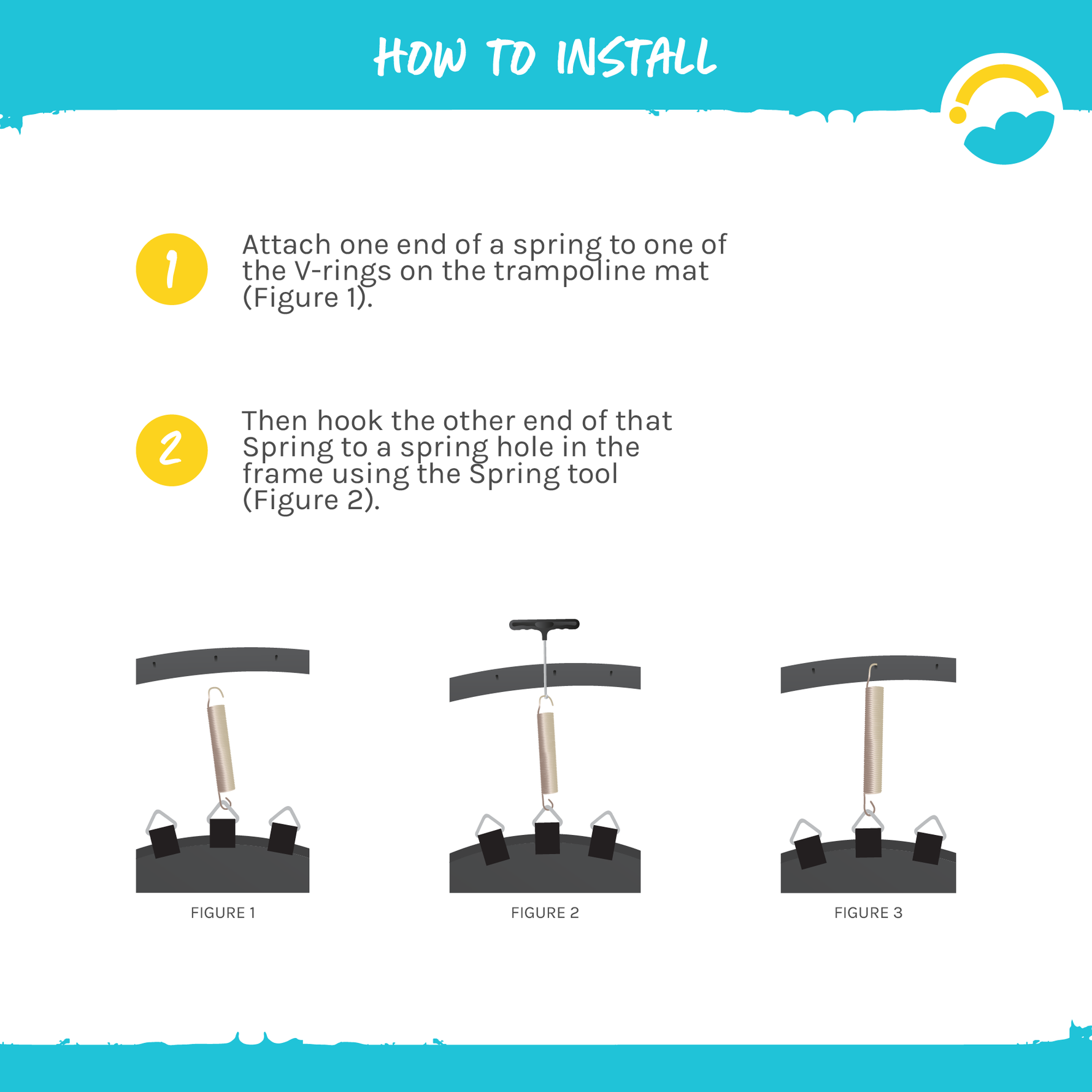 HOW TO INSTALL

1

Attach one end of a spring to one of the V-rings on the trampoline mat (Figure 1).

2

Then hook the other end of that Spring to a spring hole in the frame using the Spring tool (Figure 2).

FIGURE 1

FIGURE 2

FIGURE 3