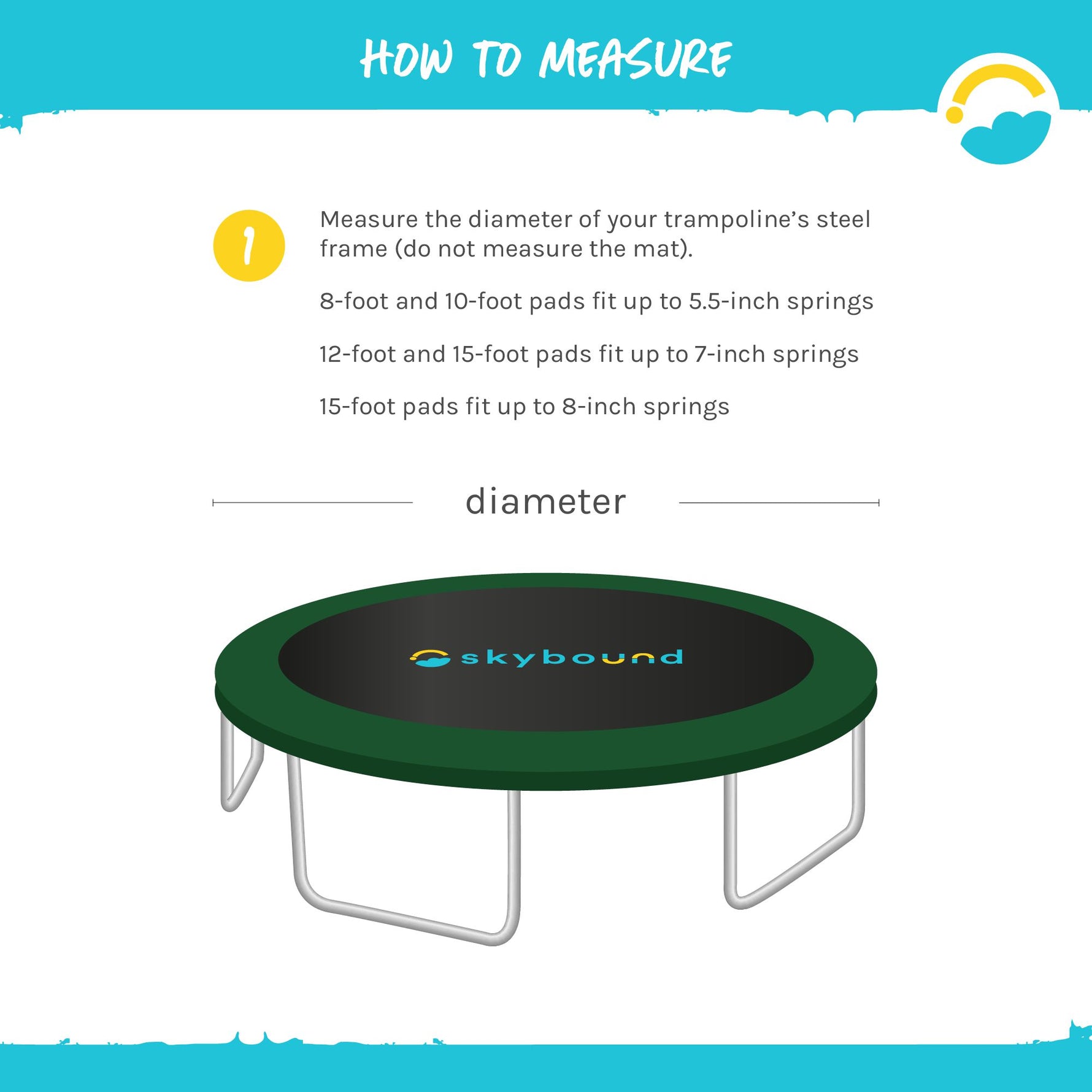 HOW TO MEASURE

1

Measure the diameter of your trampoline's steel frame (do not measure the mat).

8-foot and 10-foot pads fit up to 5.5-inch springs

12-foot and 15-foot pads fit up to 7-inch springs

15-foot pads fit up to 8-inch springs

diameter

skybound