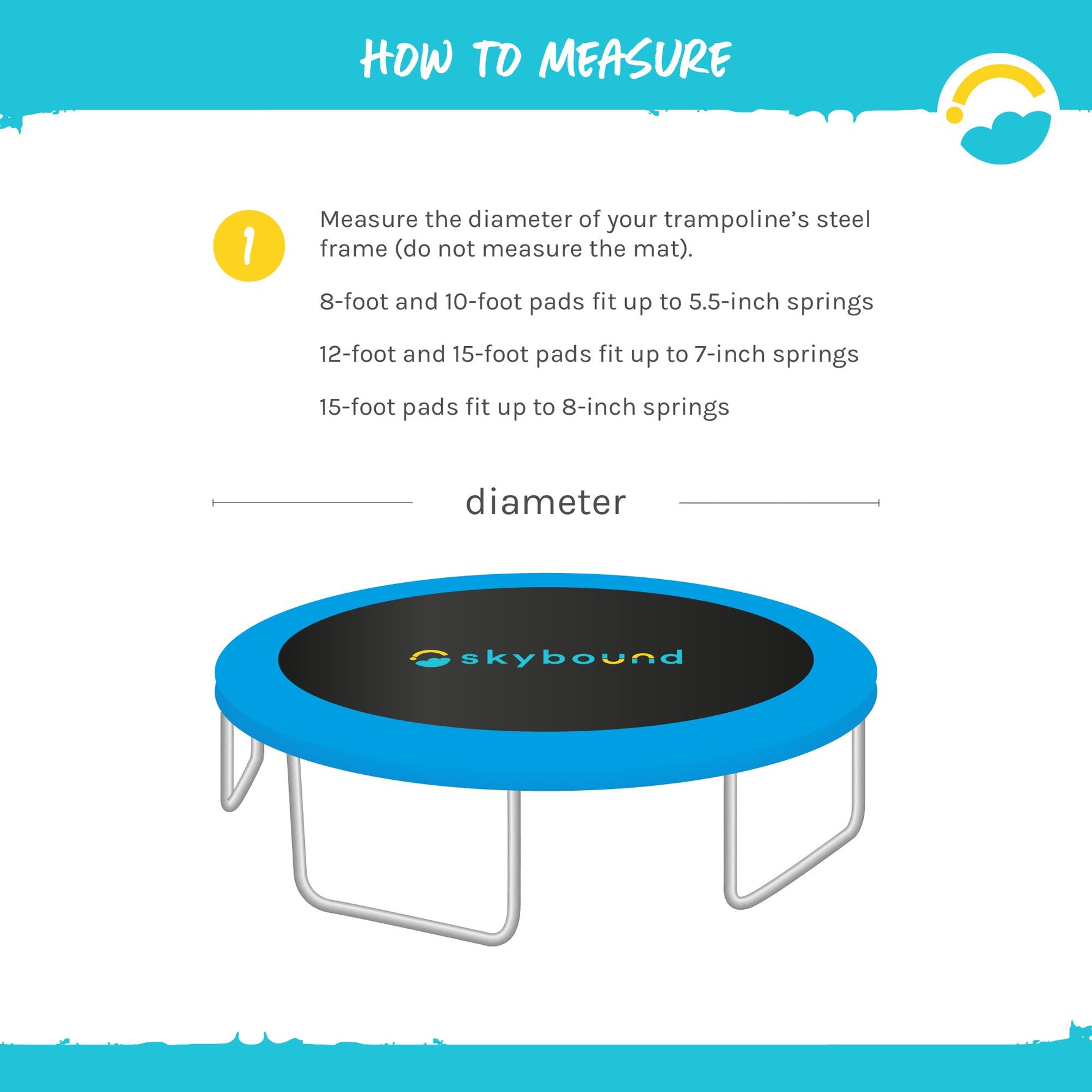 HOW TO MEASURE

1

Measure the diameter of your trampoline's steel frame (do not measure the mat).

8-foot and 10-foot pads fit up to 5.5-inch springs

12-foot and 15-foot pads fit up to 7-inch springs

15-foot pads fit up to 8-inch springs

diameter

skybound