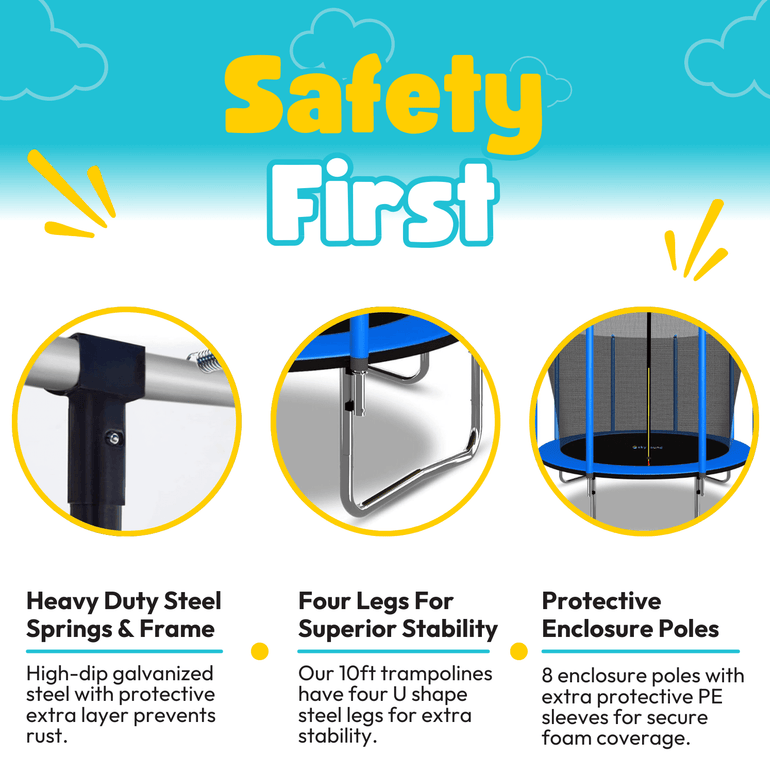 Safety First

Heavy Duty Steel Springs & Frame

High-dip galvanized steel with protective extra layer prevents rust.

Four Legs For Superior Stability

Our 10ft trampolines have four U shape steel legs for extra stability.

Protective Enclosure Poles

8 enclosure poles with extra protective PE sleeves for secure foam coverage.