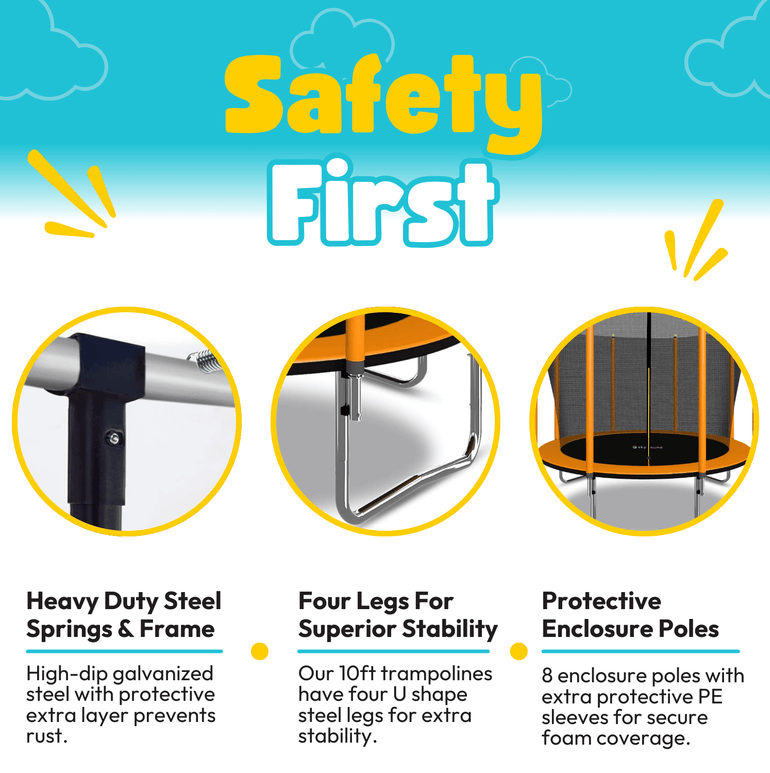 Safety First

Heavy Duty Steel Springs & Frame

High-dip galvanized steel with protective extra layer prevents rust.

Four Legs For Superior Stability

Our 10ft trampolines have four U shape steel legs for extra stability.

Protective Enclosure Poles

8 enclosure poles with extra protective PE sleeves for secure foam coverage.