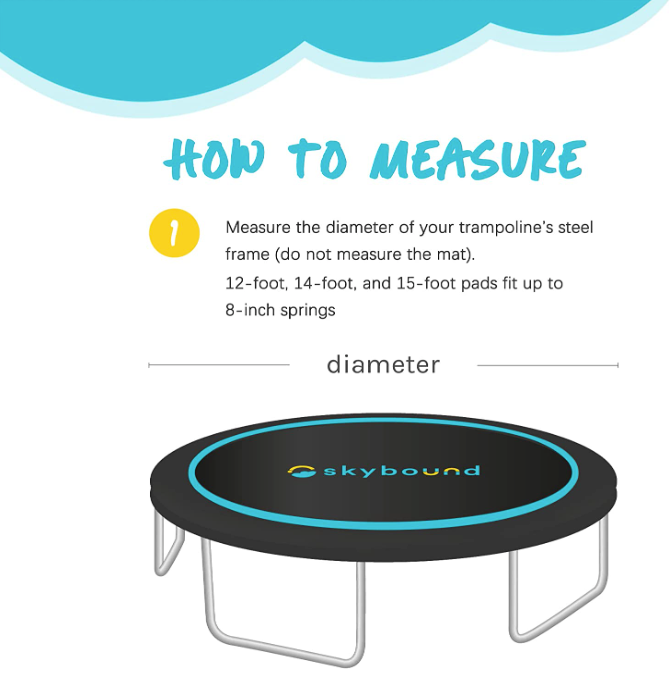 HOW TO MEASURE

1

Measure the diameter of your trampoline's steel frame (do not measure the mat).
12-foot, 14-foot, and 15-foot pads fit up to 8-inch springs

diameter

skybound